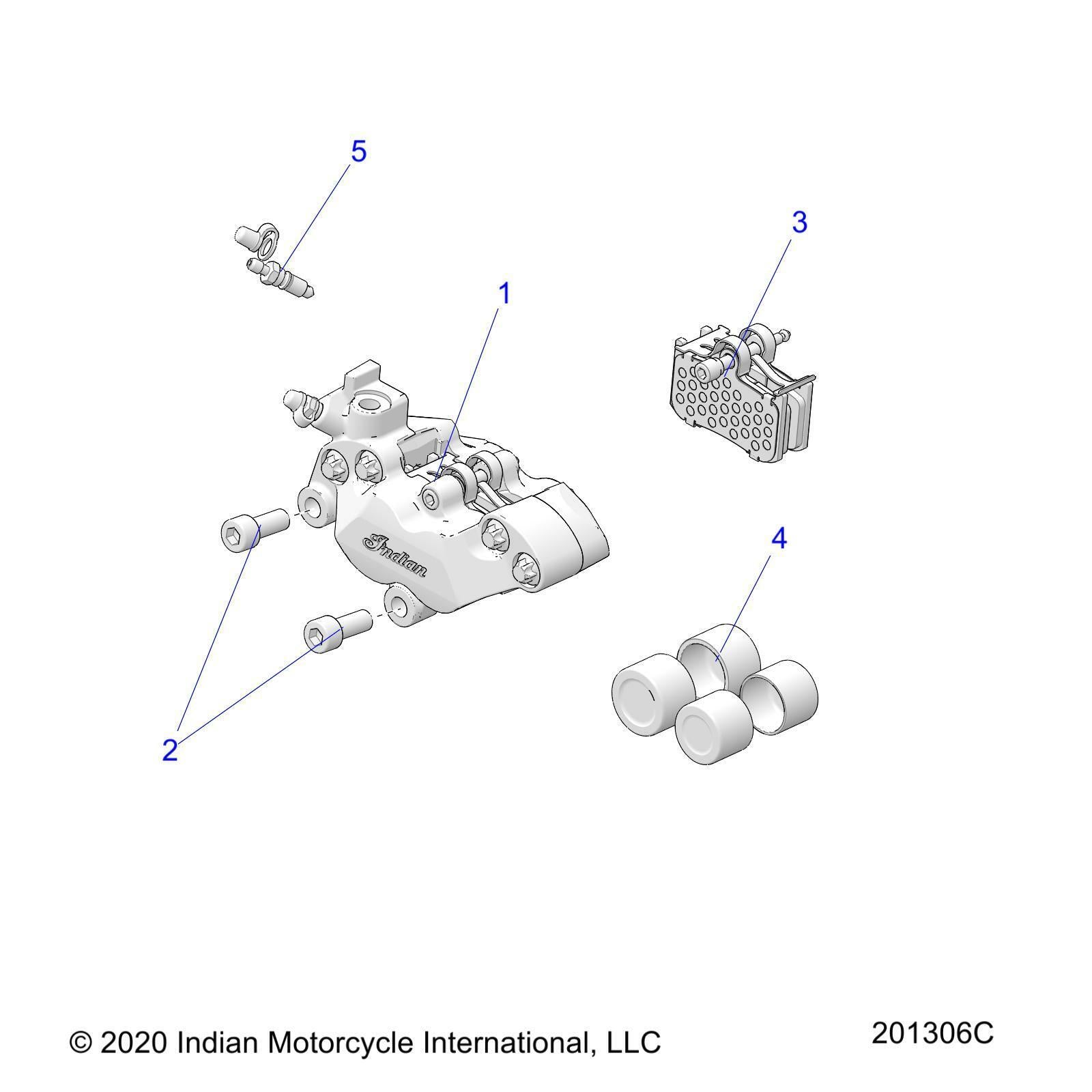 5

3

1

Indian

4

2

© 2020 Indian Motorcycle International, LLC

201306C